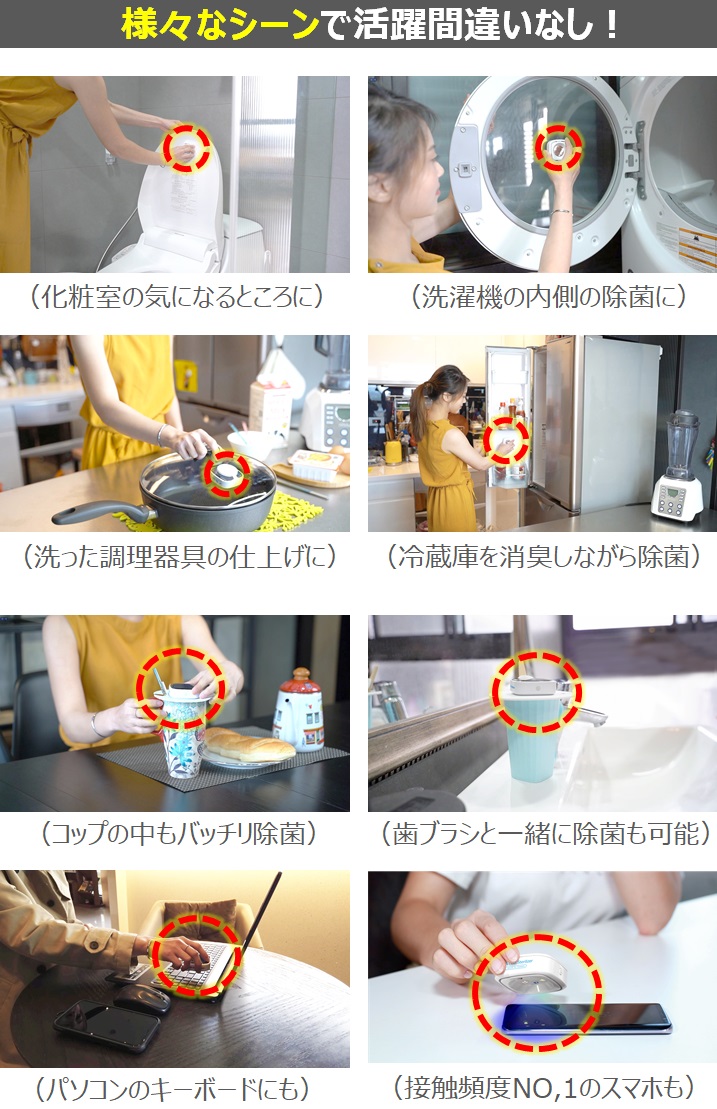 様々なシーンで活躍間違いなし！

（化粧室の気になるところに）

（洗濯機の内側の除菌に）

（洗った調理器具の仕上げに）

（冷蔵庫を消臭しながら除菌）

（コップの中もバッチリ除菌）

（歯ブラシと一緒に除菌も可能）

（パソコンのキーボードにも）

（接触頻度NO,1のスマホも）