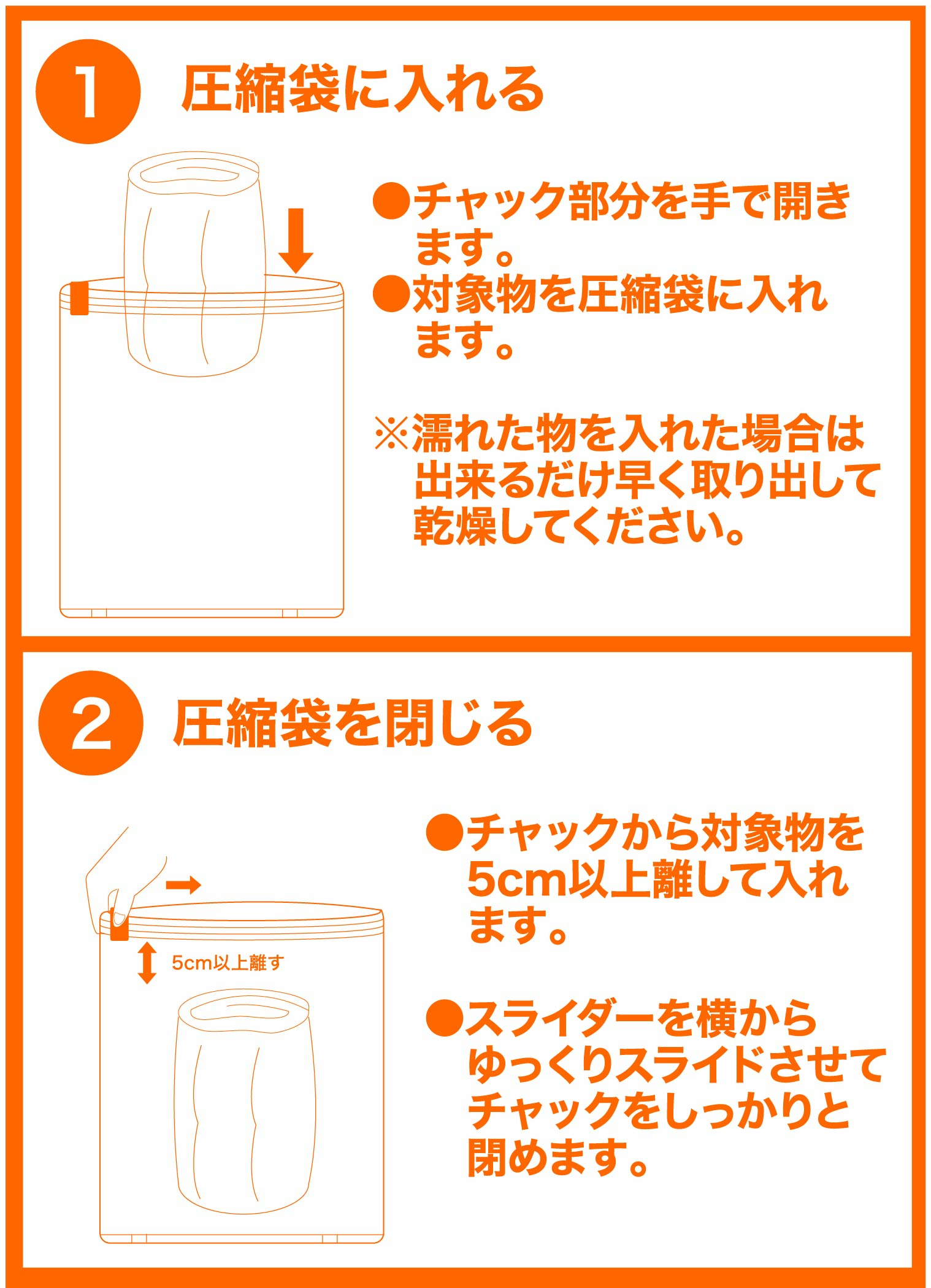 1 圧縮袋に入れる

●チャック部分を手で開きます。
●対象物を圧縮袋に入れます。

※濡れた物を入れた場合は出来るだけ早く取り出して乾燥してください。

2 圧縮袋を閉じる

5cm以上離す

●チャックから対象物を5cm以上離して入れます。

●スライダーを横からゆっくりスライドさせてチャックをしっかりと閉めます。