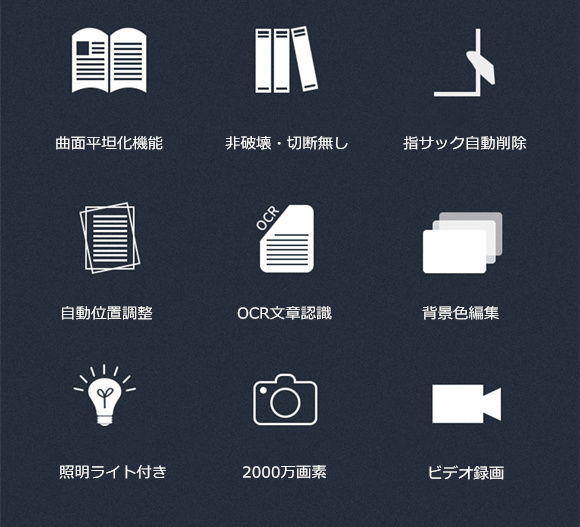 曲面平坦化機能

非破壊・切断無し

指サック自動削除

OCR

自動位置調整

OCR文章認識

背景色編集

照明ライト付き

2000万画素

ビデオ録画